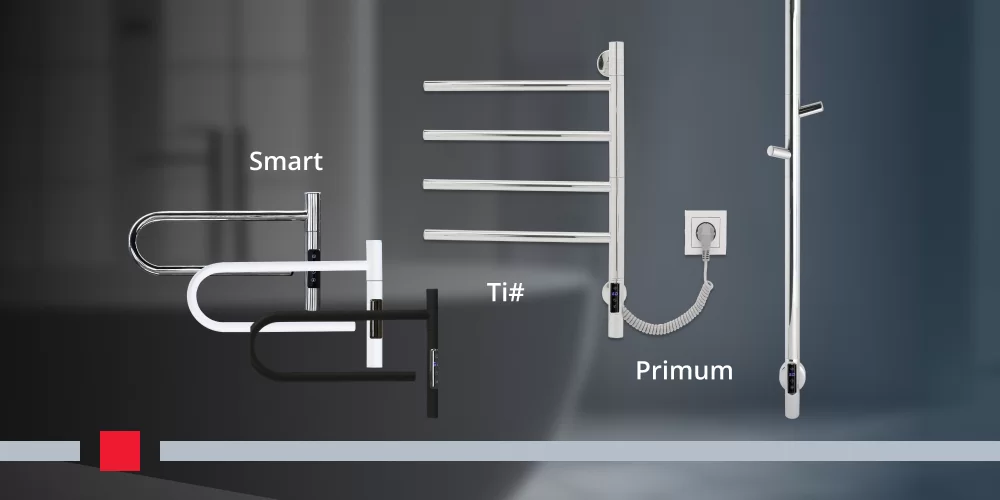 Smart

Ti#

Primum