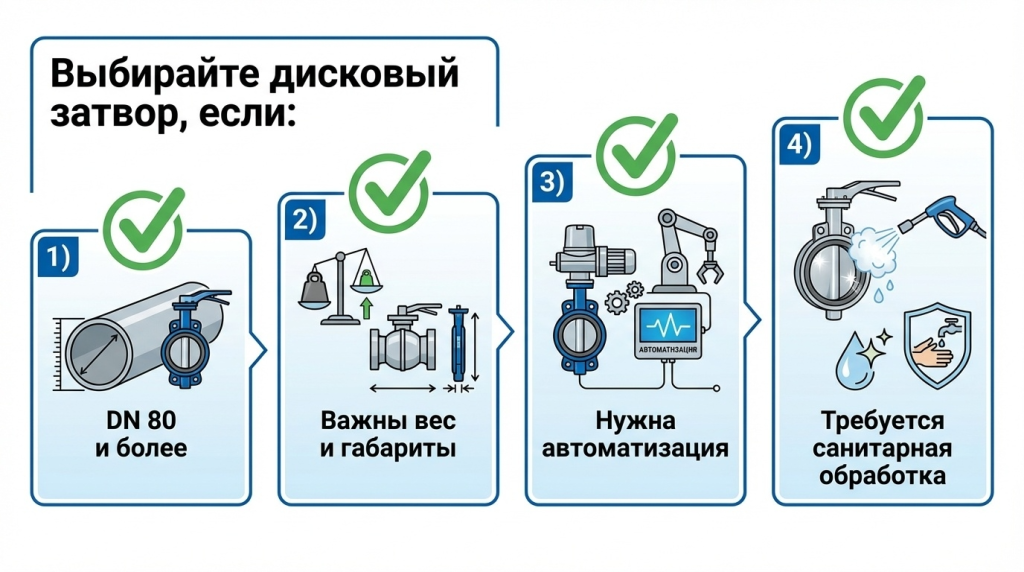 Выбирайте дисковый затвор, если:

1)

DN 80
и более

2)

Важны вес
и габариты

3)

АВТОМАТИЗАЦИЯ

Нужна
автоматизация

4)

Требуется
санитарная
обработка